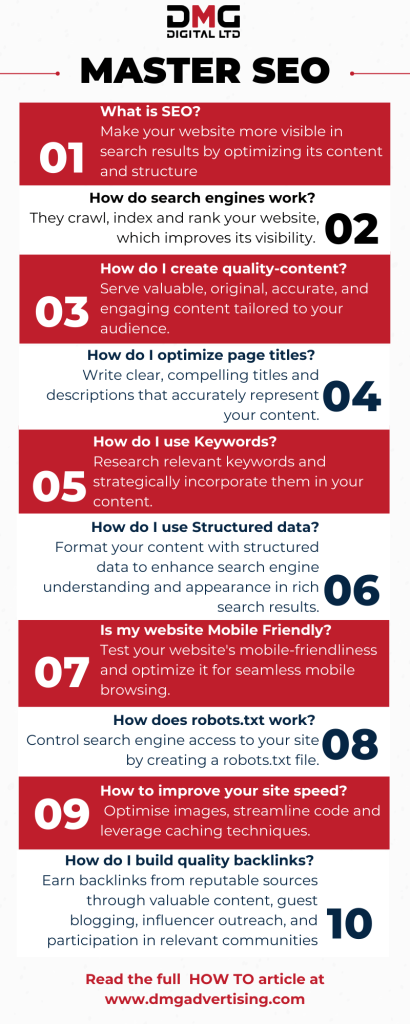 DMG
DIGITAL LTD

MASTER SEO

01
What is SEO?
Make your website more visible in search results by optimizing its content and structure

How do search engines work?
They crawl, index and rank your website, which improves its visibility.
02

03
How do I create quality-content?
Serve valuable, original, accurate, and engaging content tailored to your audience.

How do I optimize page titles?
Write clear, compelling titles and descriptions that accurately represent your content.
04

05
How do I use Keywords?
Research relevant keywords and strategically incorporate them in your content.

How do I use Structured data?
Format your content with structured data to enhance search engine understanding and appearance in rich search results.
06

07
Is my website Mobile Friendly?
Test your website's mobile-friendliness and optimize it for seamless mobile browsing.

How does robots.txt work?
Control search engine access to your site by creating a robots.txt file.
08

09
How to improve your site speed?
Optimise images, streamline code and leverage caching techniques.

How do I build quality backlinks?
Earn backlinks from reputable sources through valuable content, guest blogging, influencer outreach, and participation in relevant communities
10

Read the full HOW TO article at www.dmgadvertising.com